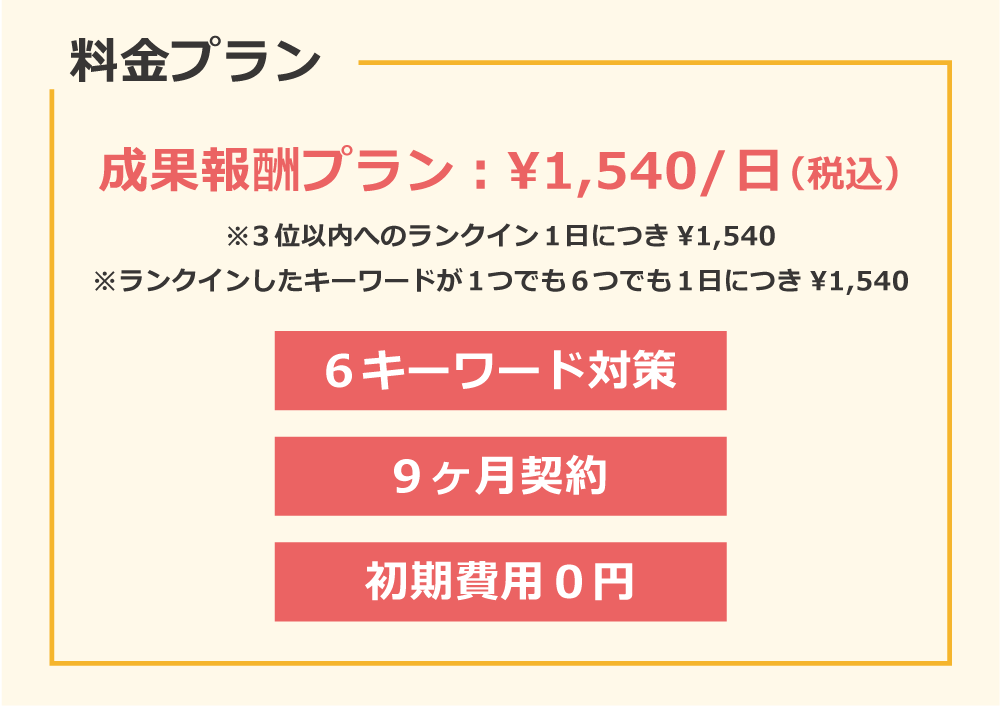 料金プラン

成果報酬プラン：¥1,540/日（税込）

※3位以内へのランクイン1日につき ¥1,540

※ランクインしたキーワードが1つでも6つでも1日につき ¥1,540

6キーワード対策

9ヶ月契約

初期費用0円